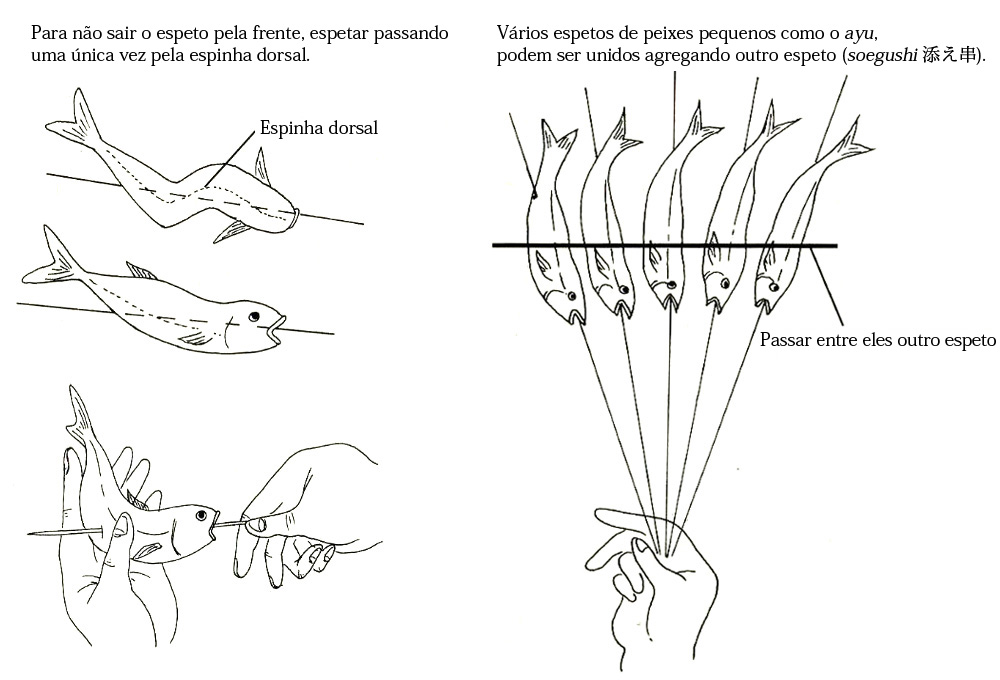 Para não sair o espeto pela frente, espetar passando uma única vez pela espinha dorsal.

Espinha dorsal

Vários espetos de peixes pequenos como o ayu, podem ser unidos agregando outro espeto (soegushi 添え串).

Passar entre eles outro espeto